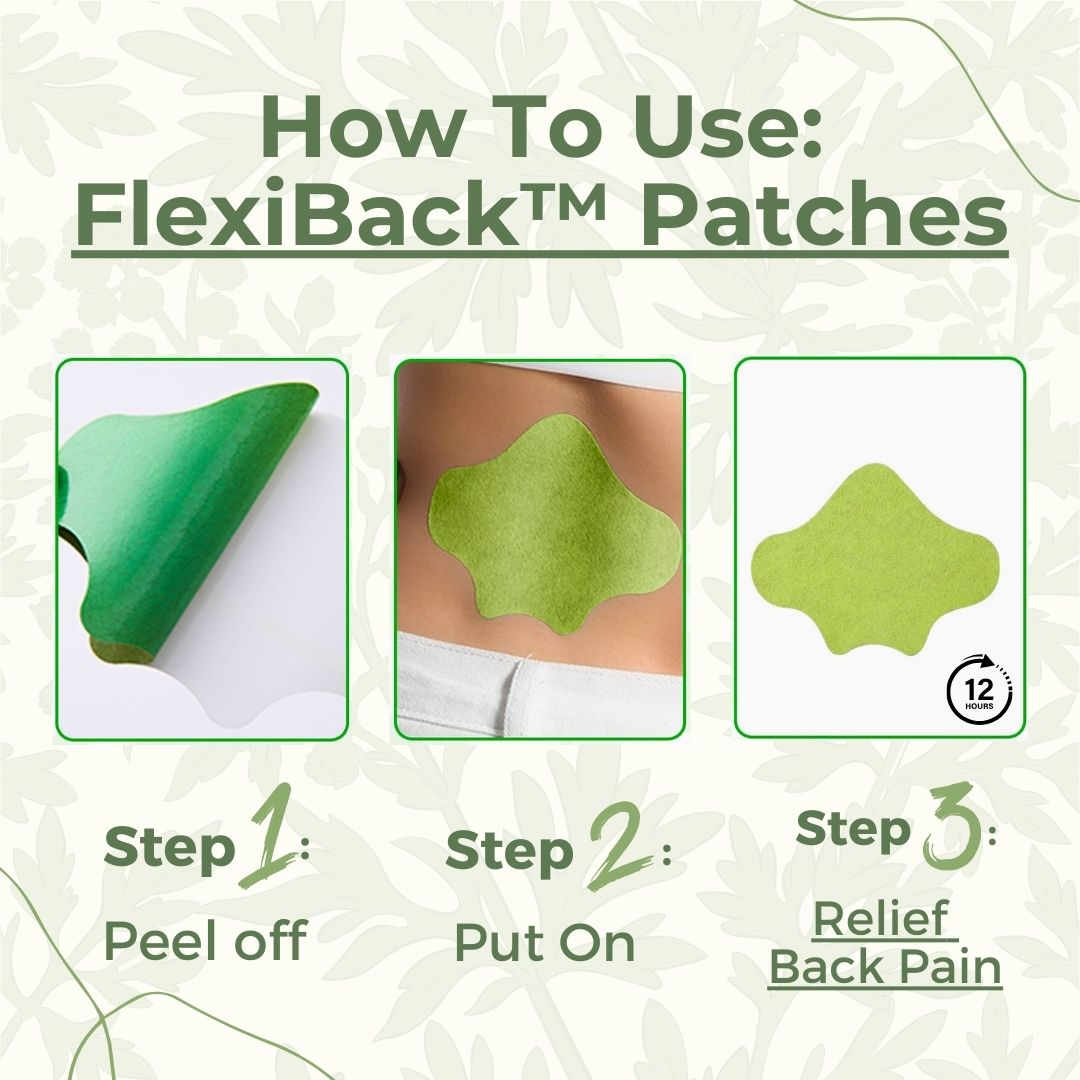 How To Use:
FlexiBack™ Patches

12 HOURS

Step 1:
Peel off

Step 2:
Put On

Step 3:
Relief Back Pain